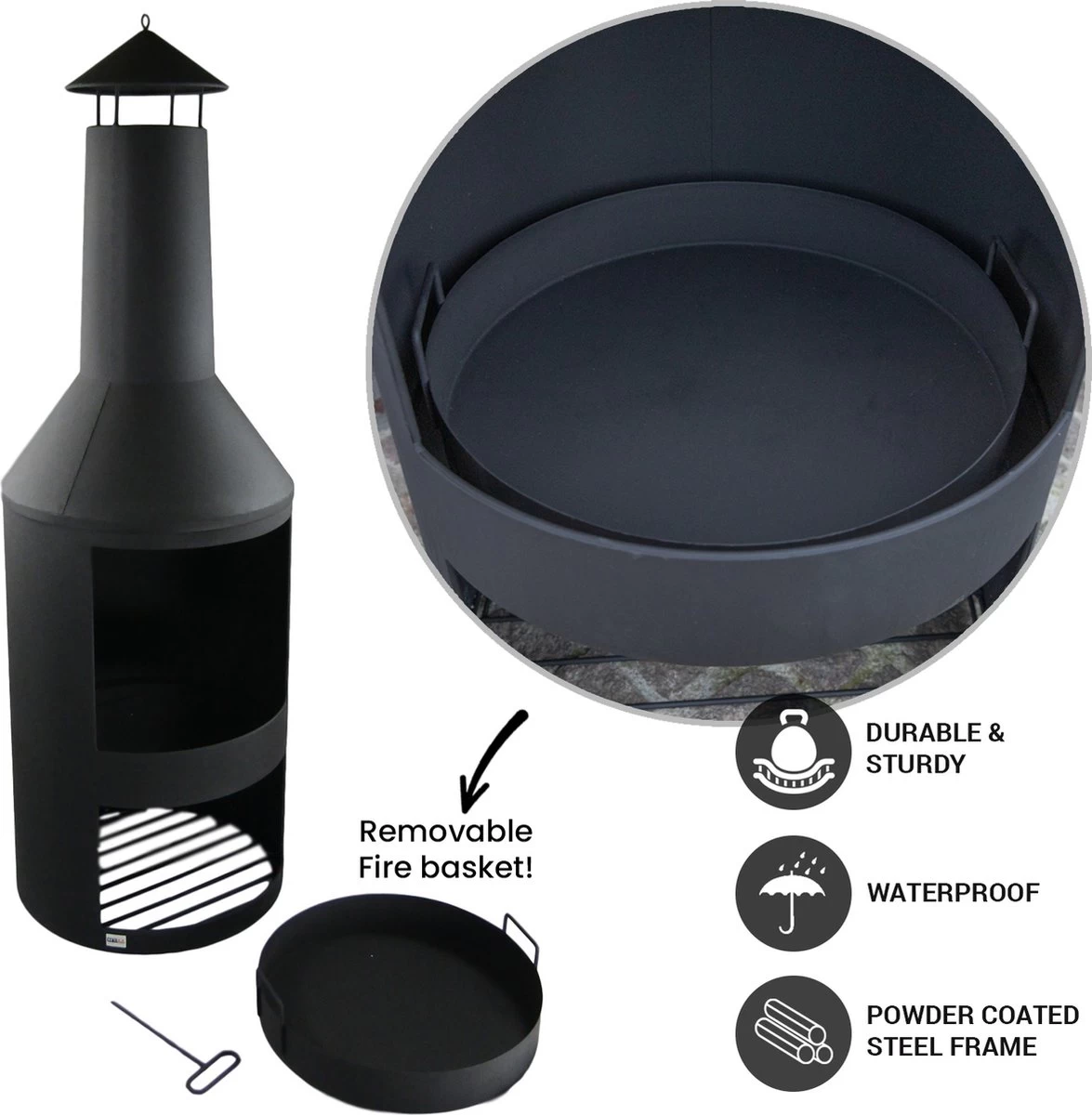 Removable Fire basket!

DURABLE & STURDY

WATERPROOF

POWDER COATED STEEL FRAME