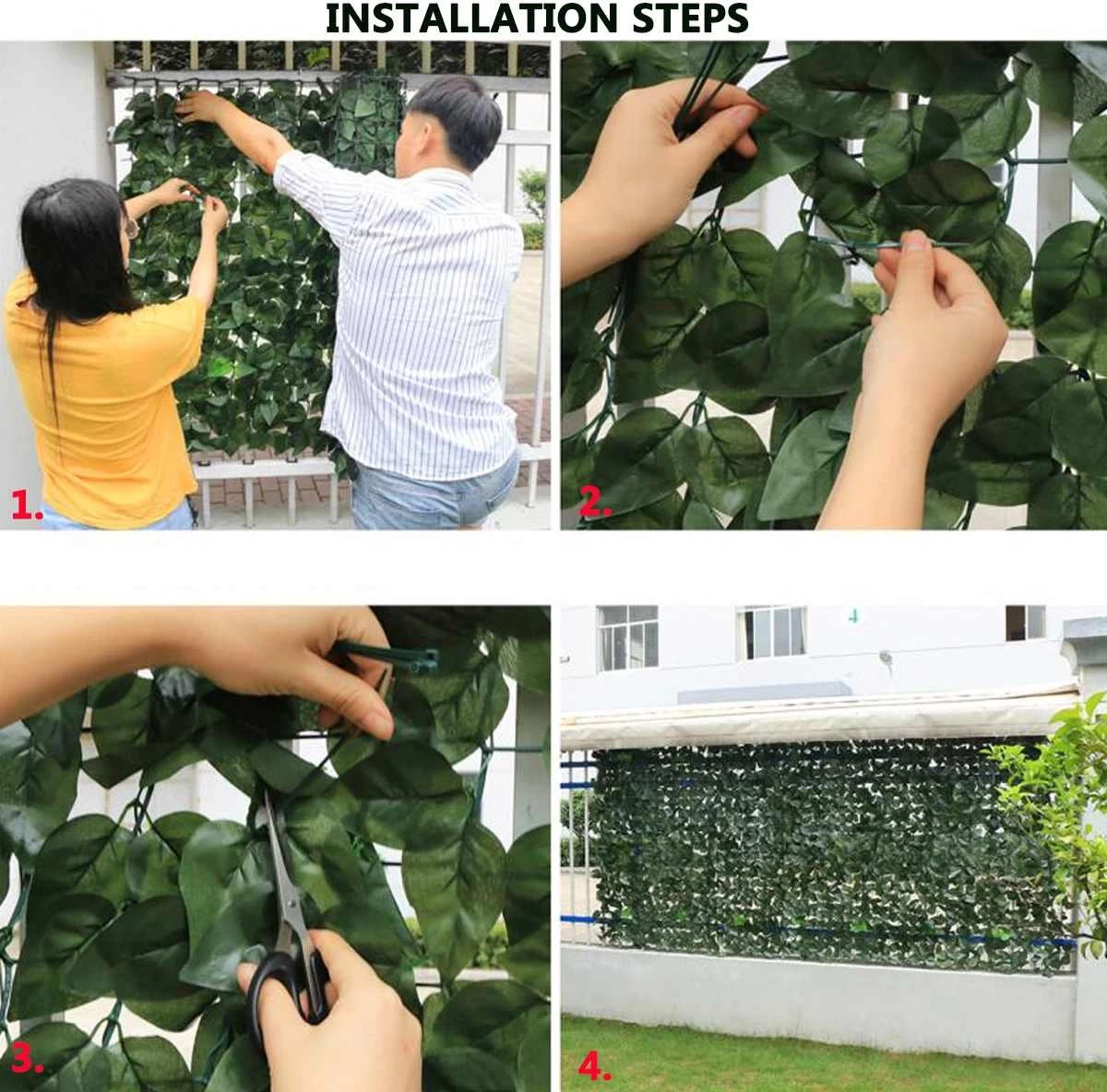 INSTALLATION STEPS

1.

2.

3.

4.