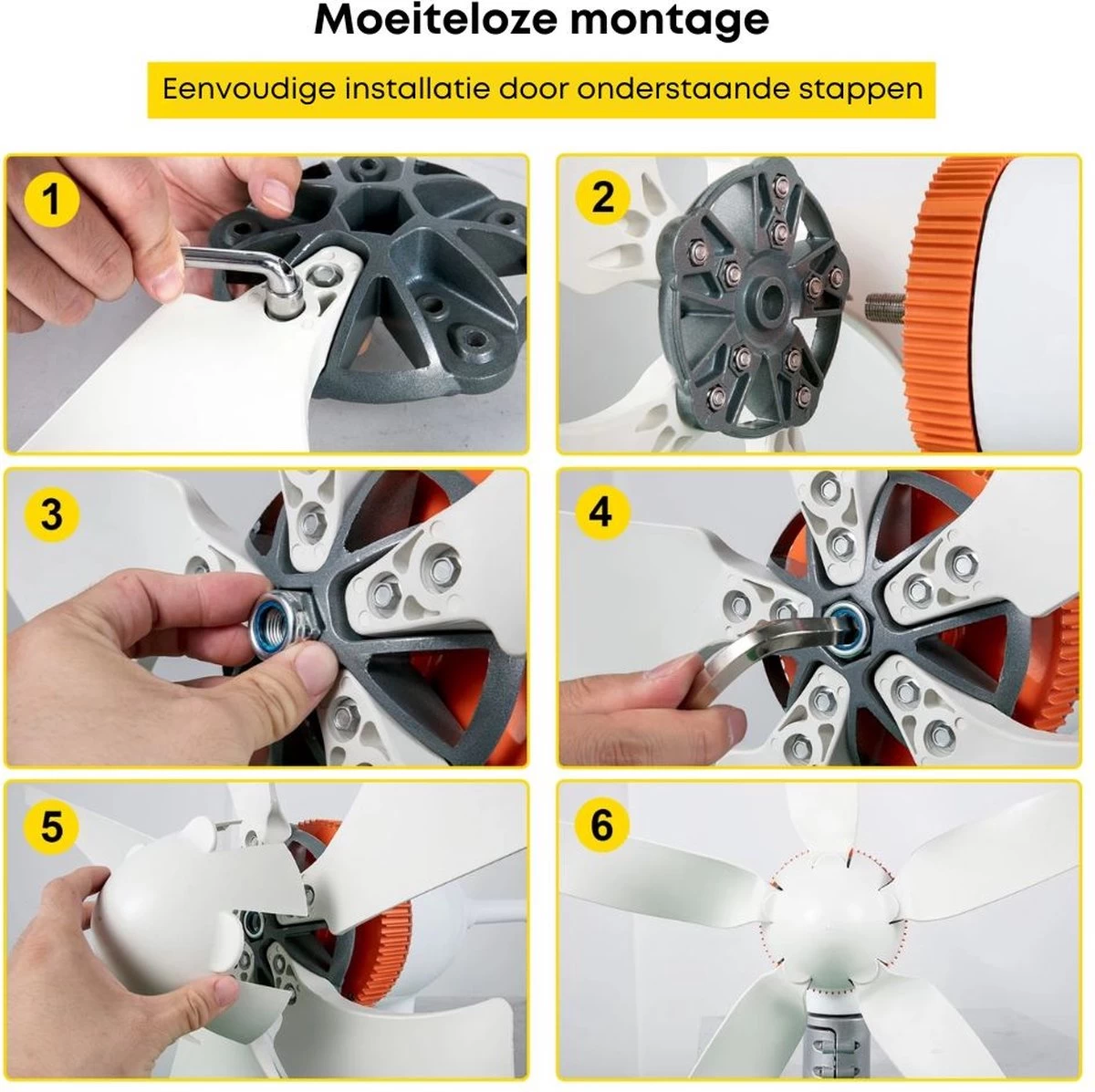 Moeiteloze montage

Eenvoudige installatie door onderstaande stappen

1

2

3

4

5

6