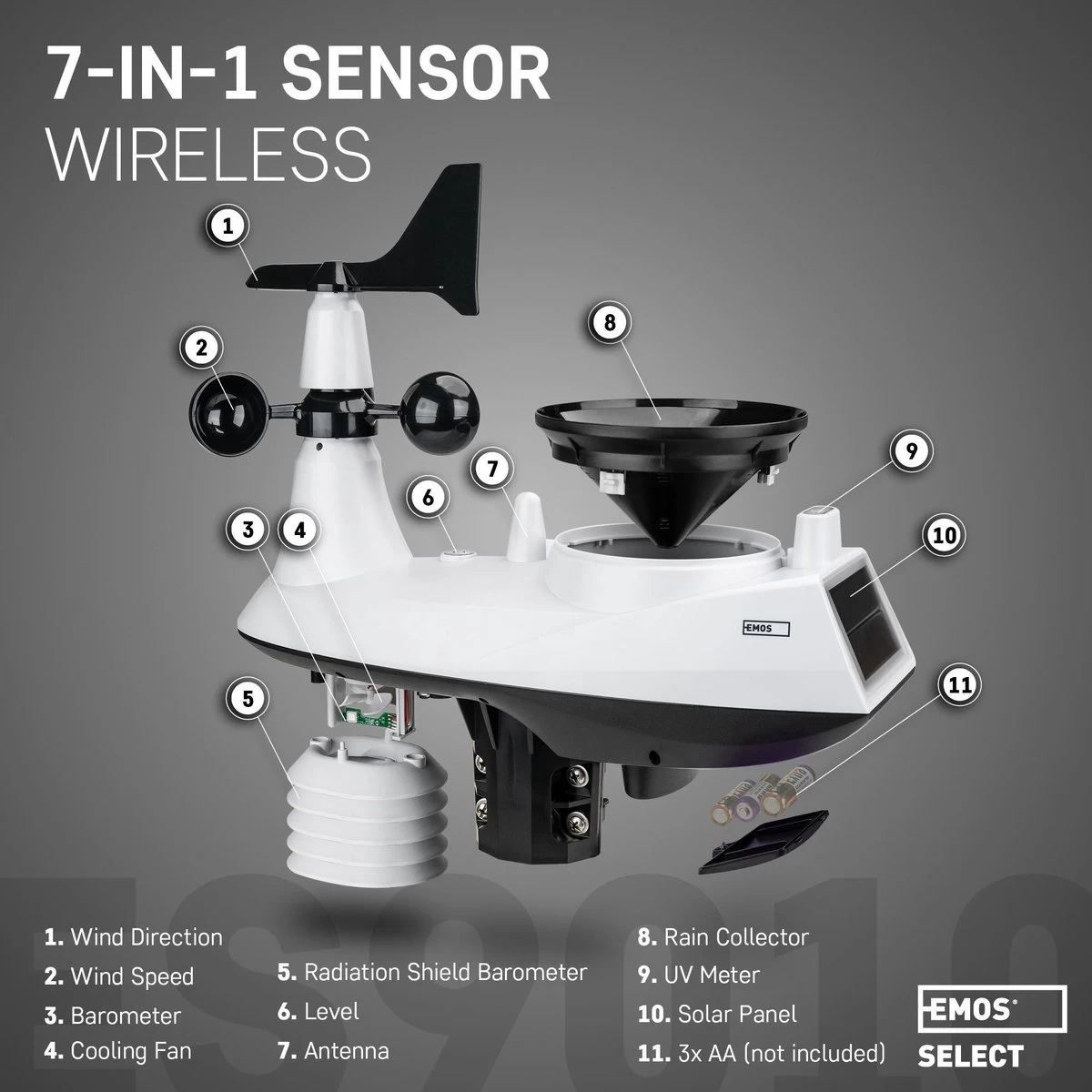 7-IN-1 SENSOR
WIRELESS

1
2
3
4
5
6
7
8
9
10
11

EMOS

1S9010

1. Wind Direction
2. Wind Speed
3. Barometer
4. Cooling Fan

5. Radiation Shield Barometer
6. Level
7. Antenna

8. Rain Collector
9. UV Meter
10. Solar Panel
11. 3x AA (not included)

EMOS
SELECT