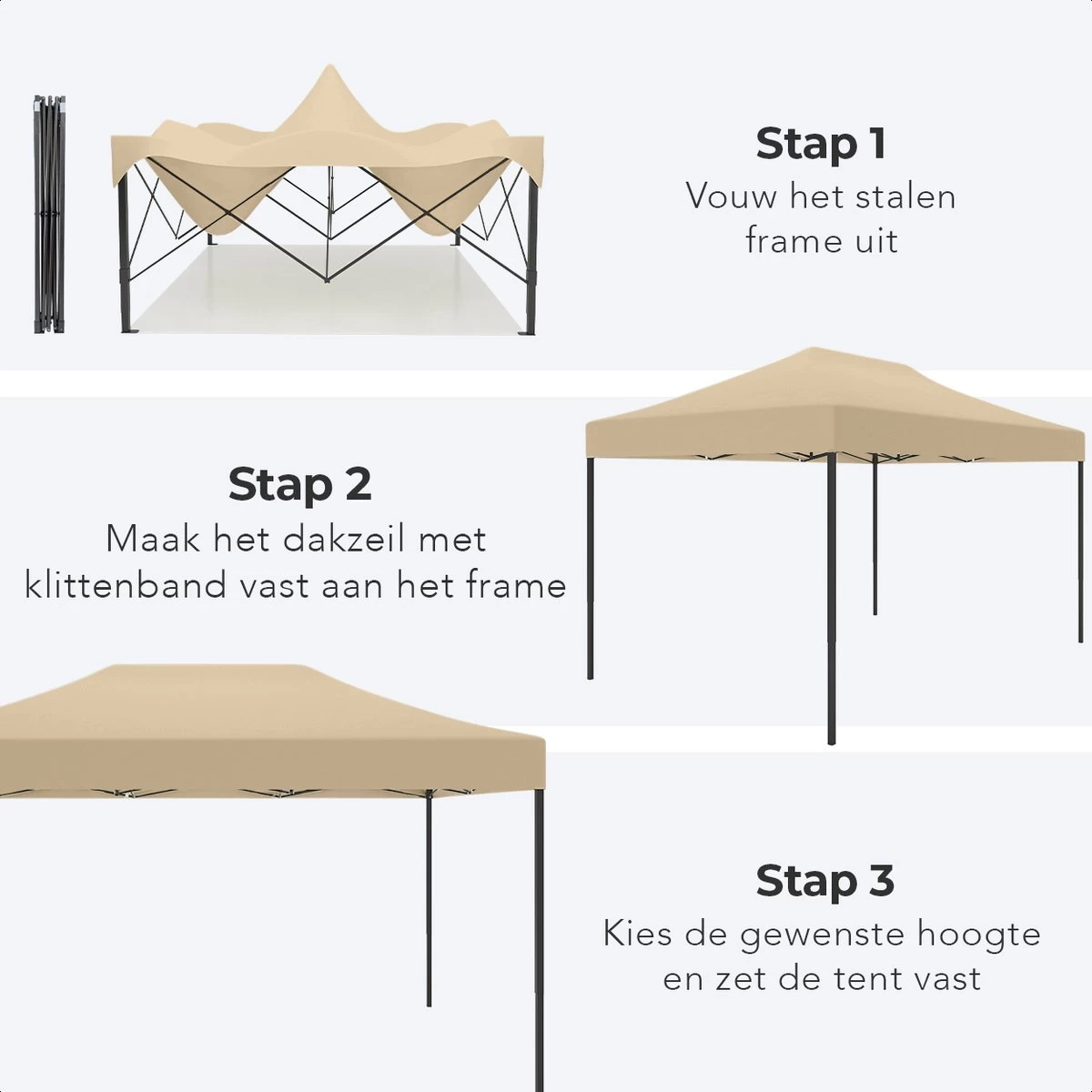 Stap 1
Vouw het stalen frame uit

Stap 2
Maak het dakzeil met klittenband vast aan het frame

Stap 3
Kies de gewenste hoogte en zet de tent vast