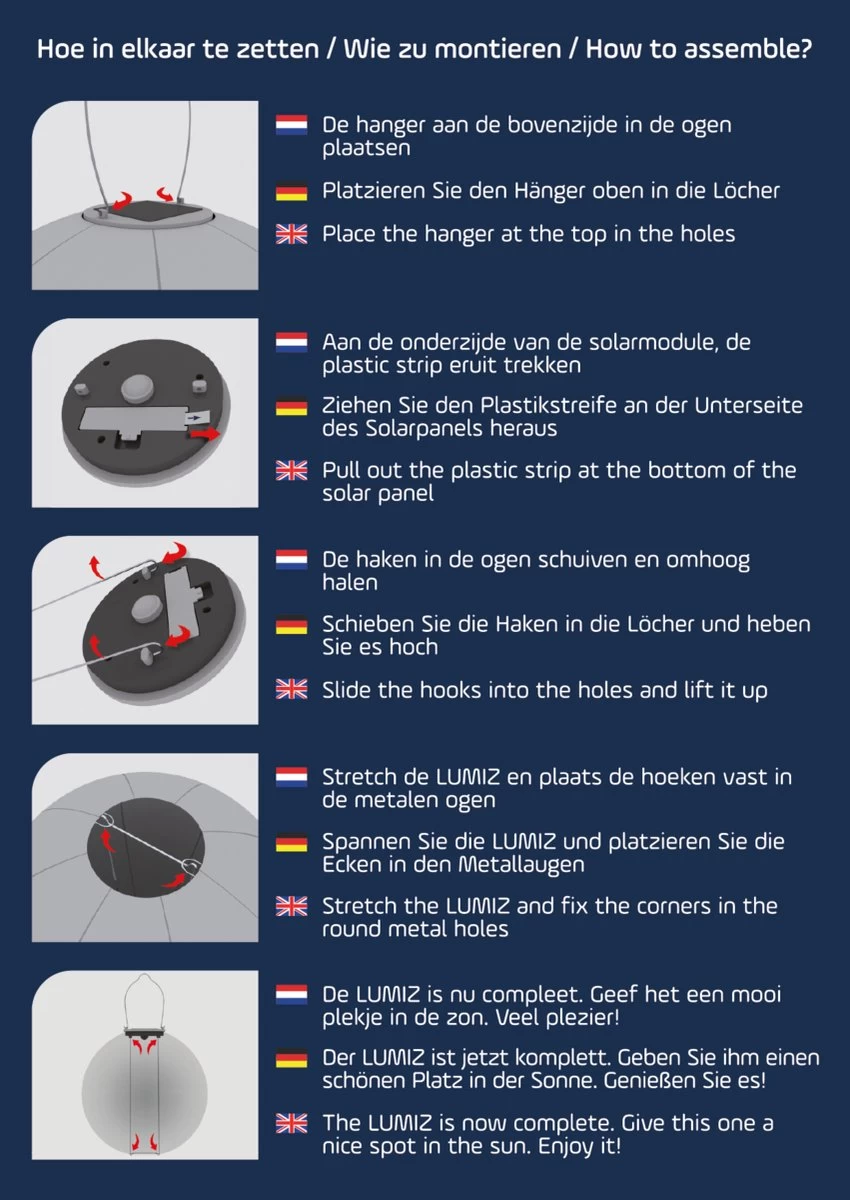 Hoe in elkaar te zetten / Wie zu montieren / How to assemble?

De hanger aan de bovenzijde in de ogen plaatsen

Platzieren Sie den Hänger oben in die Löcher

Place the hanger at the top in the holes

Aan de onderzijde van de solarmodule, de plastic strip eruit trekken

Ziehen Sie den Plastikstreife an der Unterseite des Solarpanels heraus

Pull out the plastic strip at the bottom of the solar panel

De haken in de ogen schuiven en omhoog halen

Schieben Sie die Haken in die Löcher und heben Sie es hoch

Slide the hooks into the holes and lift it up

Stretch de LUMIZ en plaats de hoeken vast in de metalen ogen

Spannen Sie die LUMIZ und platzieren Sie die Ecken in den Metallaugen

Stretch the LUMIZ and fix the corners in the round metal holes

De LUMIZ is nu compleet. Geef het een mooi plekje in de zon. Veel plezier!

Der LUMIZ ist jetzt komplett. Geben Sie ihm einen schönen Platz in der Sonne. Genießen Sie es!

The LUMIZ is now complete. Give this one a nice spot in the sun. Enjoy it!